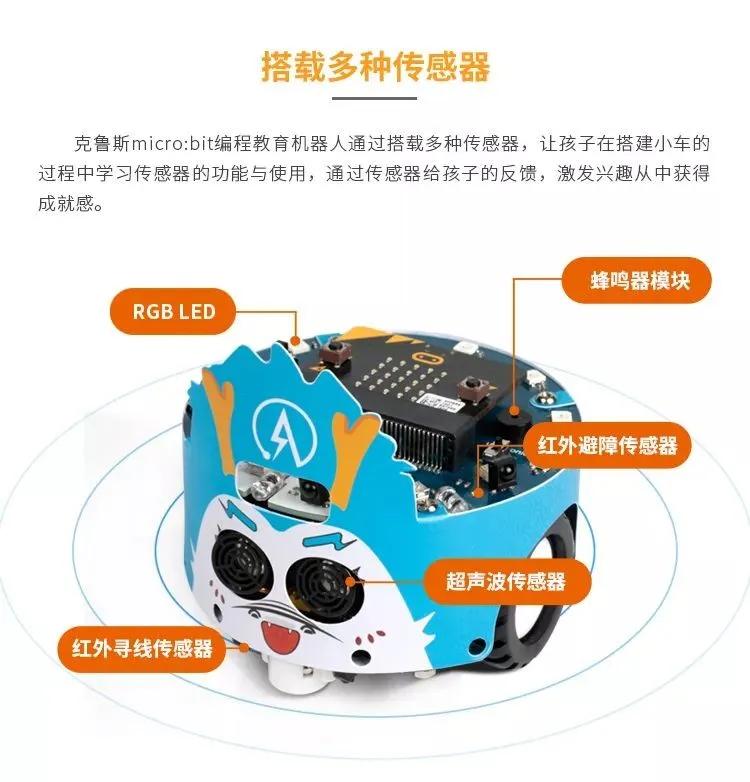 搭载多种传感器

克鲁斯micro:bit编程教育机器人通过搭载多种传感器，让孩子在搭建小车的过程中学习传感器的功能与使用，通过传感器给孩子的反馈，激发兴趣从中获得成就感。

RGB LED

蜂鸣器模块

红外避障传感器

超声波传感器

红外寻线传感器